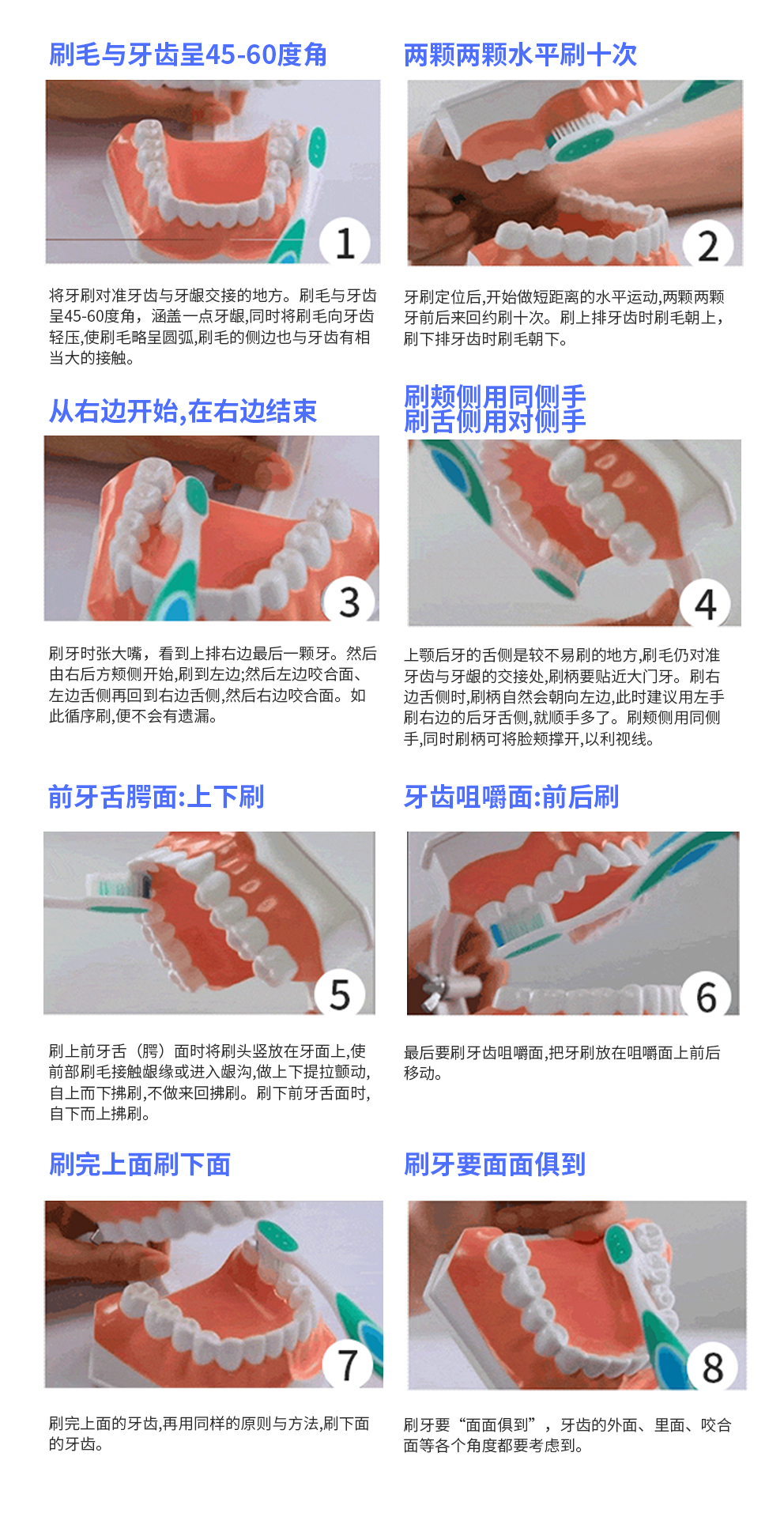 刷毛与牙齿呈45-60度角

1

将牙刷对准牙齿与牙龈交接的地方。刷毛与牙齿呈45-60度角，涵盖一点牙龈,同时将刷毛向牙齿轻压,使刷毛略呈圆弧,刷毛的侧边也与牙齿有相当大的接触。

两颗两颗水平刷十次

2

牙刷定位后,开始做短距离的水平运动,两颗两颗牙前后来回约刷十次。刷上排牙齿时刷毛朝上,刷下排牙齿时刷毛朝下。

从右边开始,在右边结束

3

刷牙时张大嘴，看到上排右边最后一颗牙。然后由右后方颊侧开始,刷到左边;然后左边咬合面、左边舌侧再回到右边舌侧,然后右边咬合面。如此循序刷,便不会有遗漏。

刷颊侧用同侧手
刷舌侧用对侧手

4

上颚后牙的舌侧是较不易刷的地方,刷毛仍对准牙齿与牙龈的交接处,刷柄要贴近大门牙。刷右边舌侧时,刷柄自然会朝向左边,此时建议用左手刷右边的后牙舌侧,就顺手多了。刷颊侧用同侧手,同时刷柄可将脸颊撑开,以利视线。

前牙舌腭面:上下刷

5

刷上前牙舌（腭）面时将刷头竖放在牙面上,使前部刷毛接触龈缘或进入龈沟,做上下提拉颤动,自上而下拂刷,不做来回拂刷。刷下前牙舌面时,自下而上拂刷。

牙齿咀嚼面:前后刷

6

最后要刷牙齿咀嚼面,把牙刷放在咀嚼面上前后移动。

刷完上面刷下面

7

刷完上面的牙齿,再用同样的原则与方法,刷下面的牙齿。

刷牙要面面俱到

8

刷牙要“面面俱到”，牙齿的外面、里面、咬合面等各个角度都要考虑到。