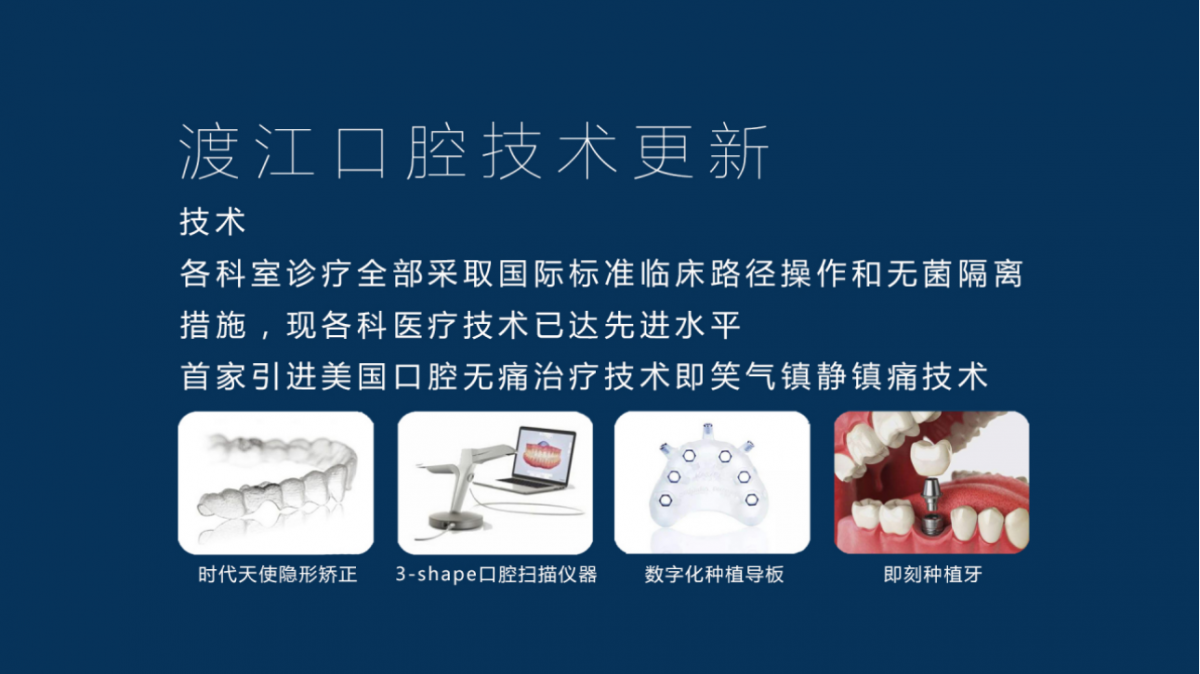 渡江口腔技术更新

技术

各科室诊疗全部采取国际标准临床路径操作和无菌隔离措施，现各科医疗技术已达先进水平

首家引进美国口腔无痛治疗技术即笑气镇静镇痛技术

时代天使隐形矫正

3-shape口腔扫描仪器

数字化种植导板

即刻种植牙